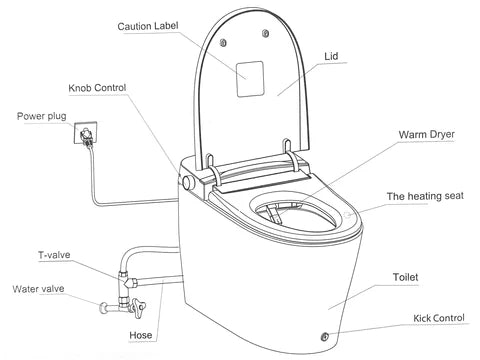 Caution Label

Lid

Knob Control

Power plug

Warm Dryer

The heating seat

T-valve

Water valve

Toilet

Kick Control

Hose